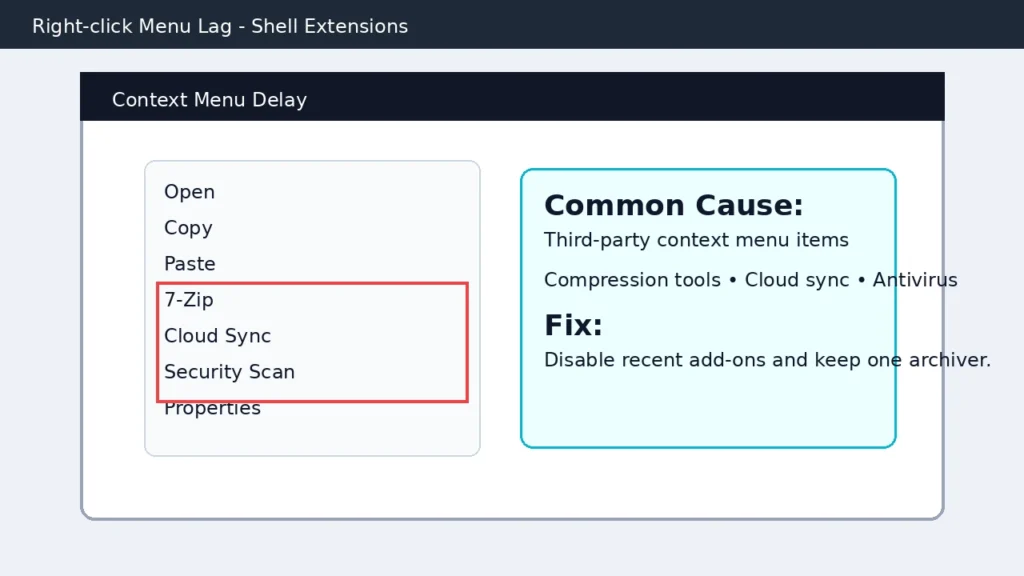 Right-click Menu Lag - Shell Extensions

Context Menu Delay

Open
Copy
Paste
7-Zip
Cloud Sync
Security Scan
Properties

Common Cause:
Third-party context menu items

Compression tools • Cloud sync • Antivirus

Fix:
Disable recent add-ons and keep one archiver.